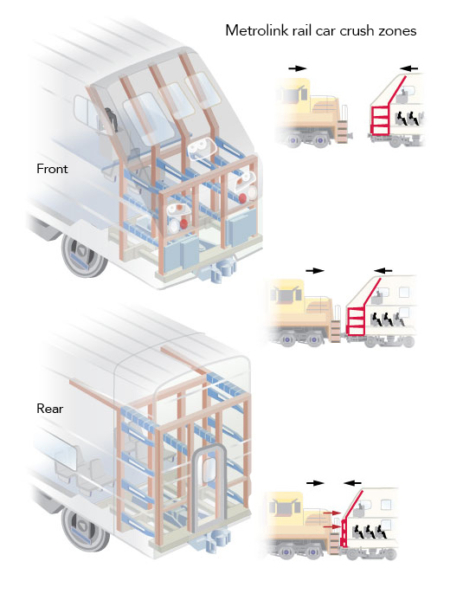 Metrolink rail car crush zones

Front

Rear